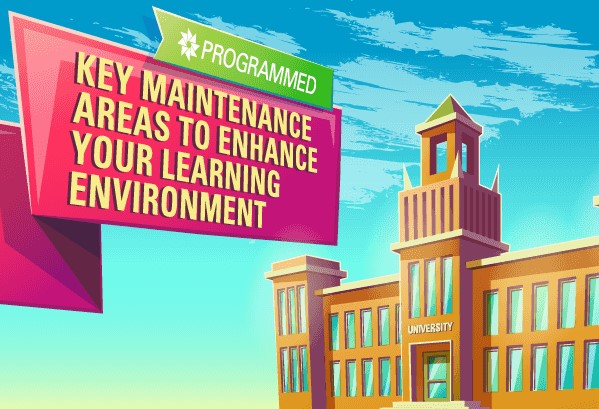 PROGRAMMED

KEY MAINTENANCE AREAS TO ENHANCE YOUR LEARNING ENVIRONMENT

UNIVERSITY